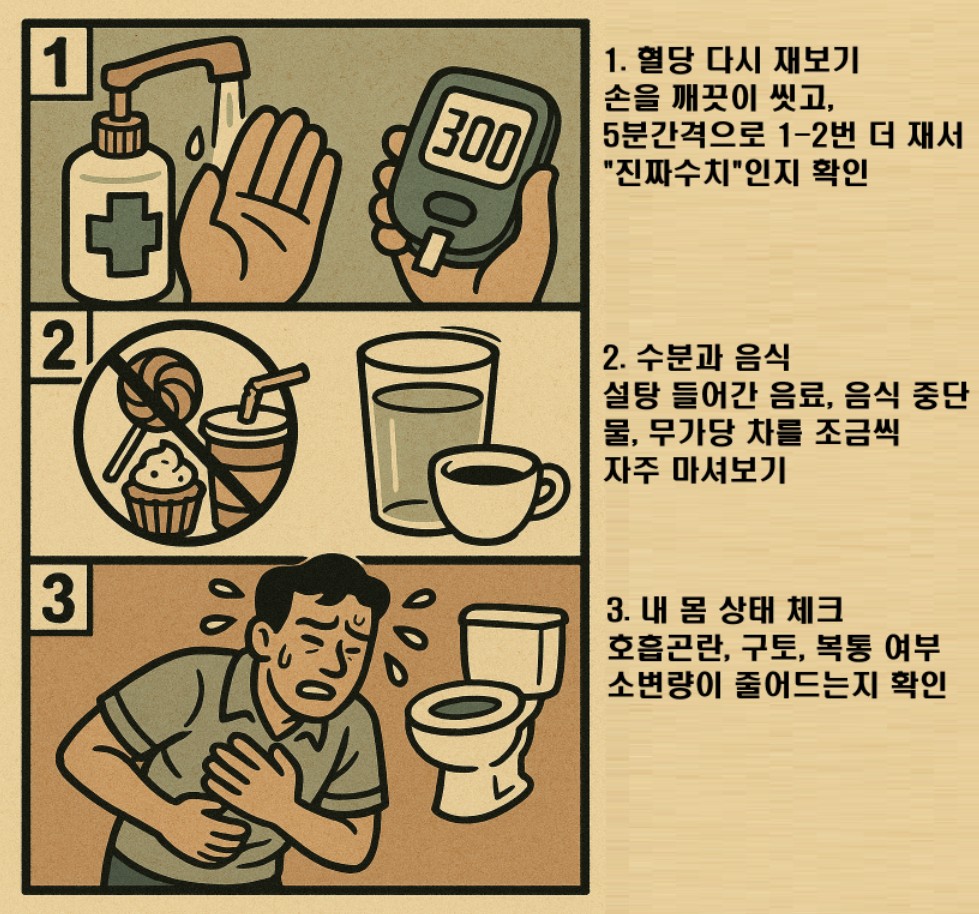 1

300

1. 혈당 다시 재보기
손을 깨끗이 씻고,
5분간격으로 1-2번 더 재서
"진짜수치"인지 확인

2

2. 수분과 음식
설탕 들어간 음료, 음식 중단
물, 무가당 차를 조금씩
자주 마셔보기

3

3. 내 몸 상태 체크
호흡곤란, 구토, 복통 여부
소변량이 줄어드는지 확인