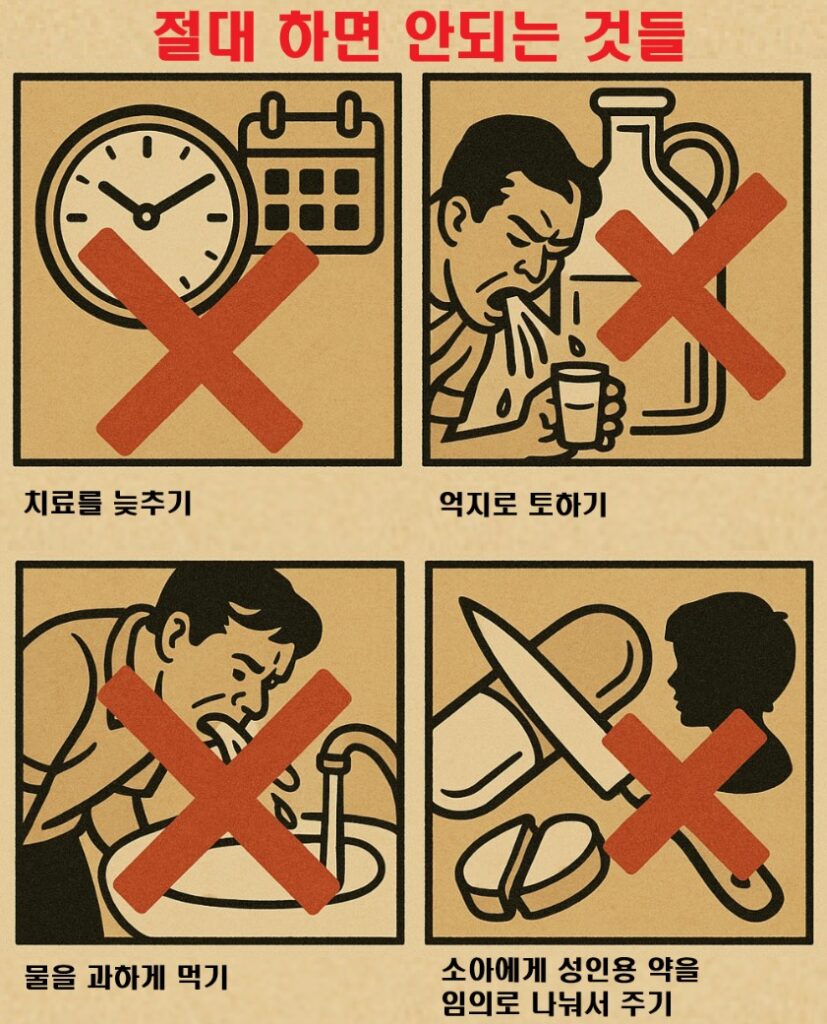 절대 하면 안되는 것들

치료를 늦추기

억지로 토하기

물을 과하게 먹기

소아에게 성인용 약을 임의로 나눠서 주기