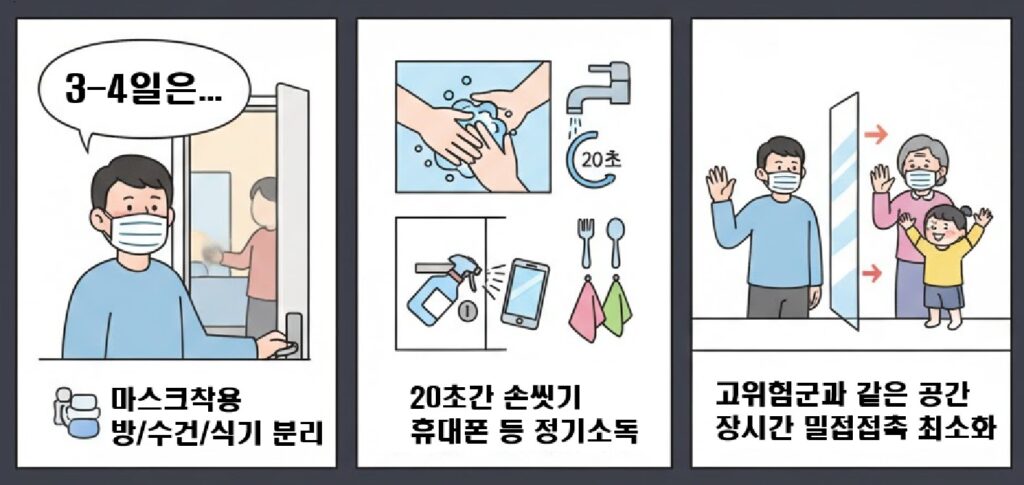 3-4일은...

마스크착용
방/수건/식기 분리

20초

20초간 손씻기
휴대폰 등 정기소독

고위험군과 같은 공간
장시간 밀접접촉 최소화