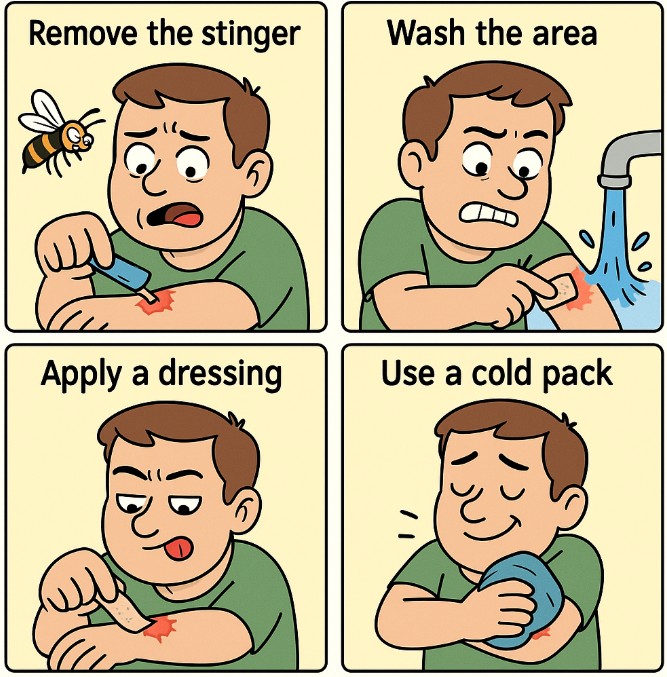 Remove the stinger

Wash the area

Apply a dressing

Use a cold pack